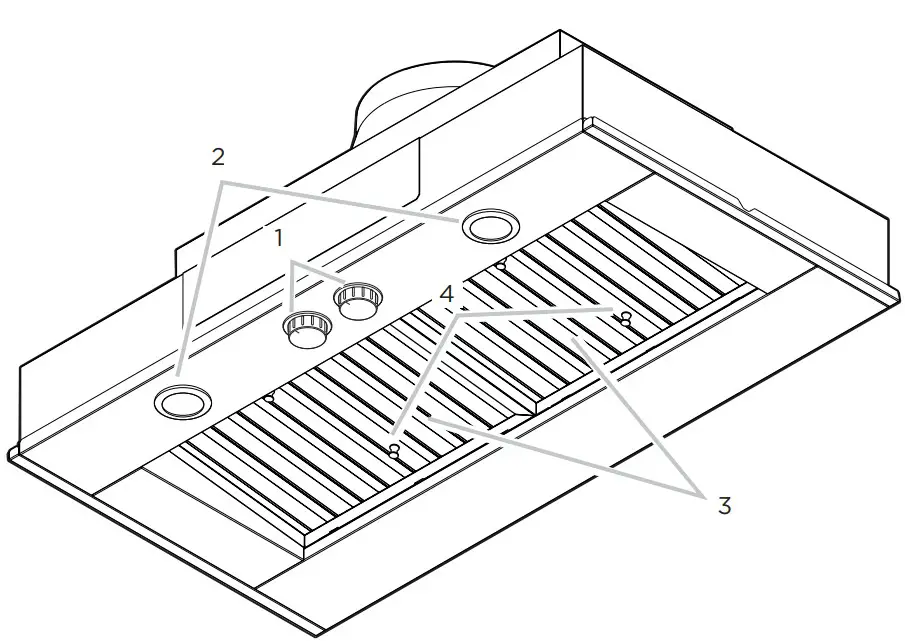 2
1
4
3