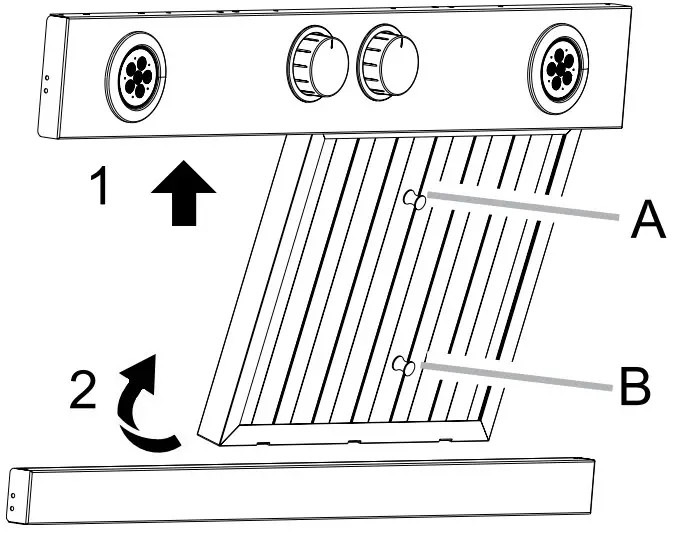 1

A

2

B