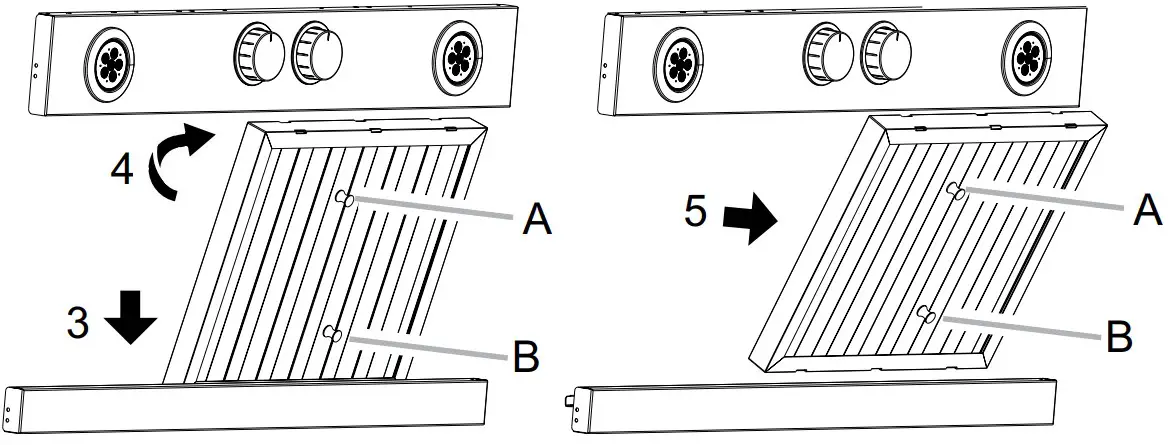 4
A
3
B
5
A
B