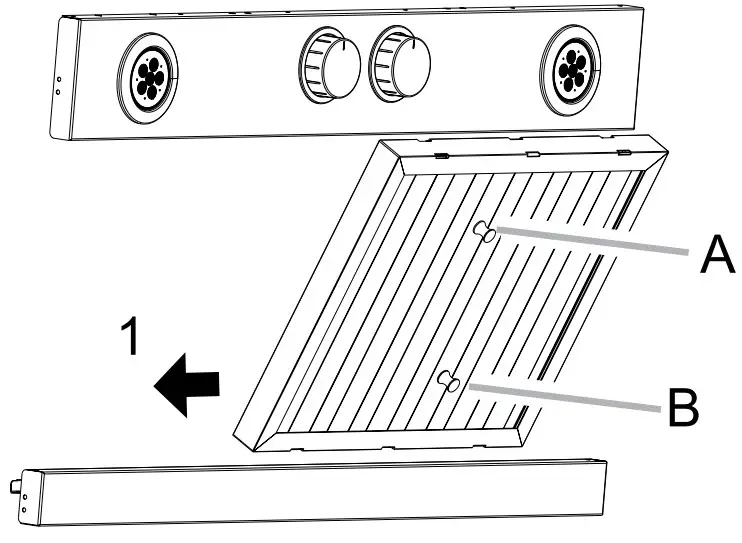 A
1
B