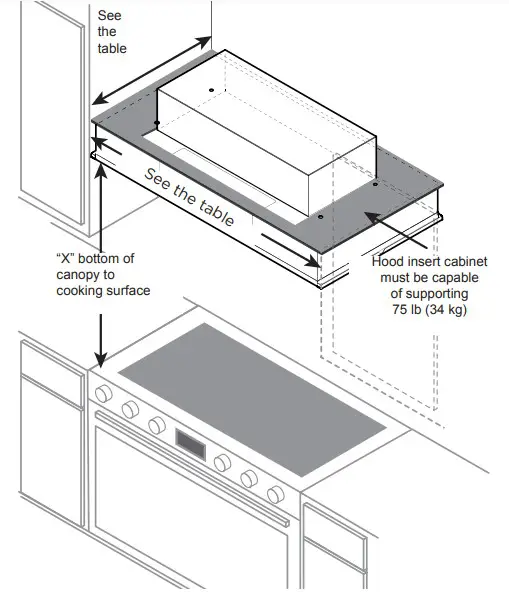 See the table

See the table

"X" bottom of canopy to cooking surface

Hood insert cabinet must be capable of supporting 75 lb (34 kg)