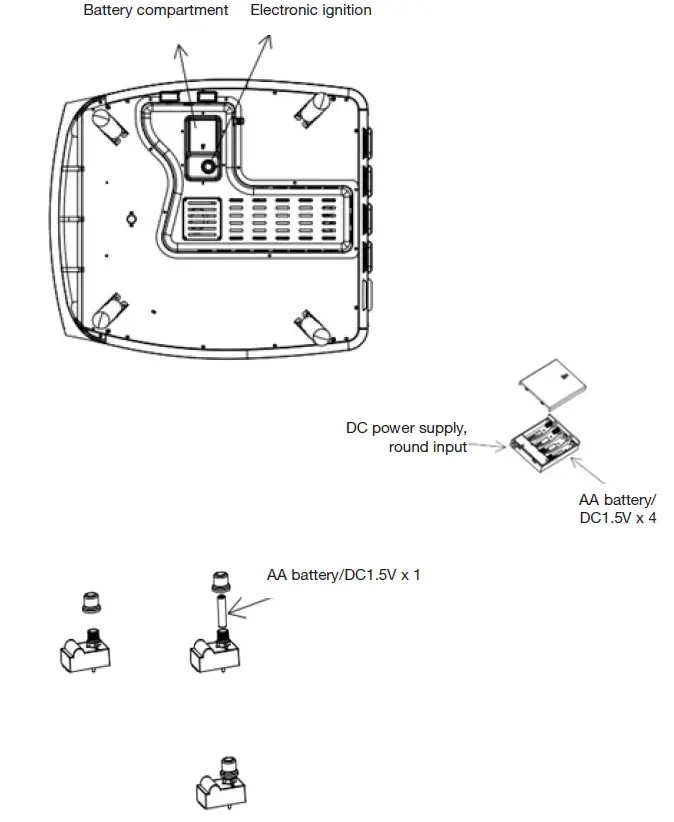 Battery compartment
Electronic ignition

DC power supply, round input

AA battery/ DC1.5V x 4

AA battery/DC1.5V x 1