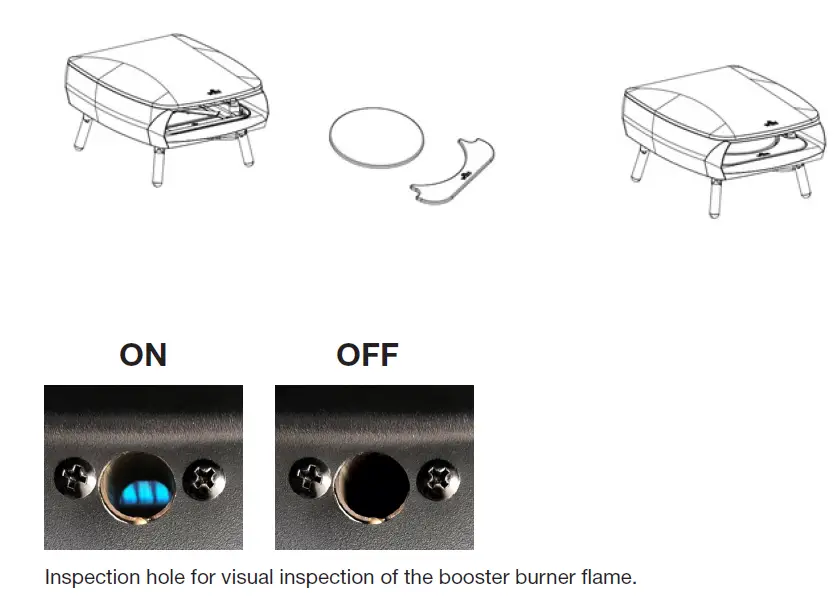 ON

OFF

Inspection hole for visual inspection of the booster burner flame.