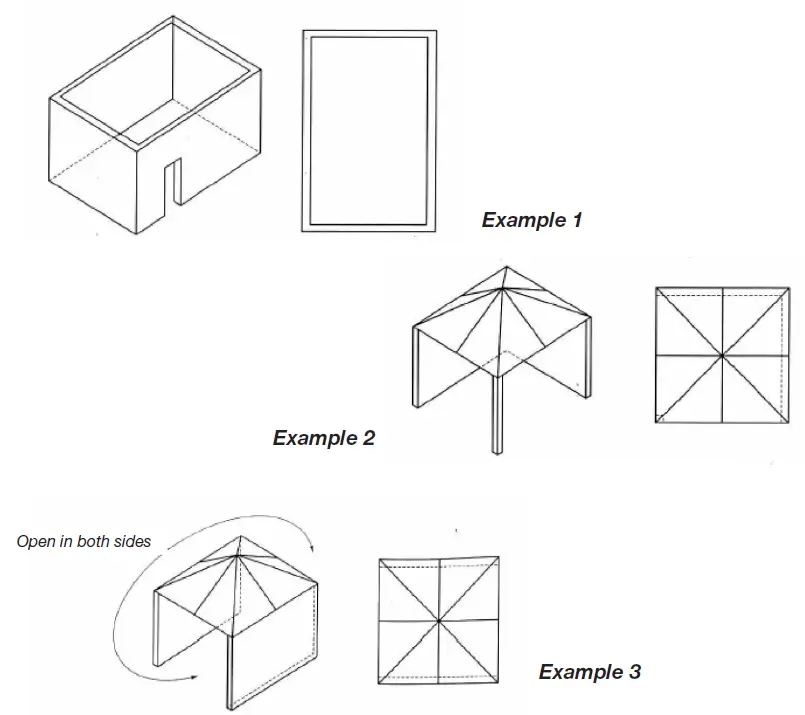 Example 1

Example 2

Open in both sides

Example 3