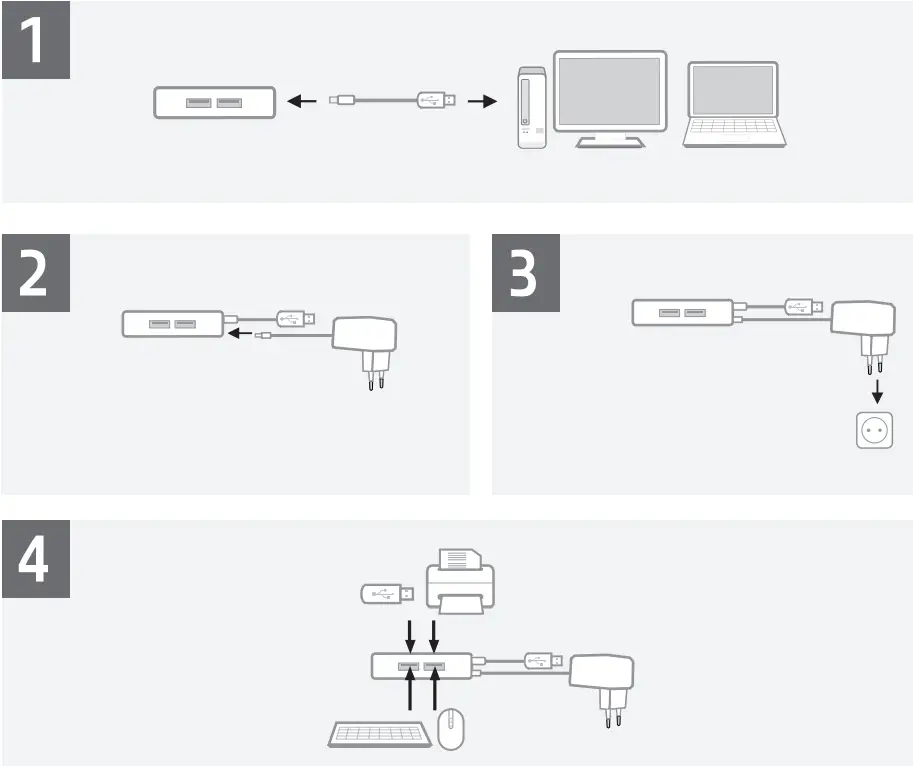 1

2

3

4