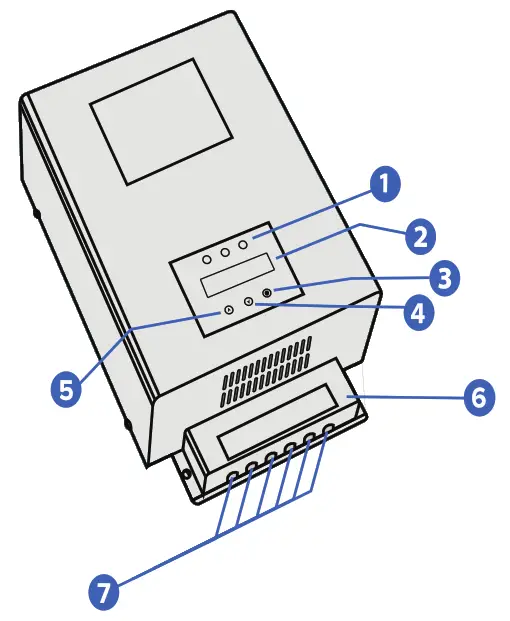 1
2
3
4
5
6
7