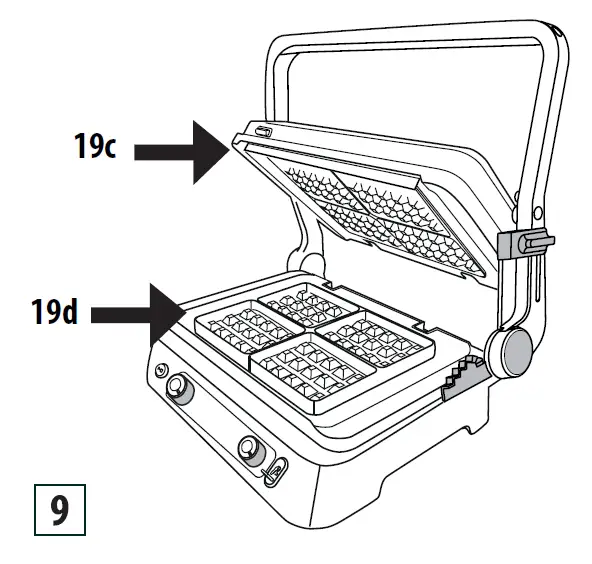 19c

19d

9