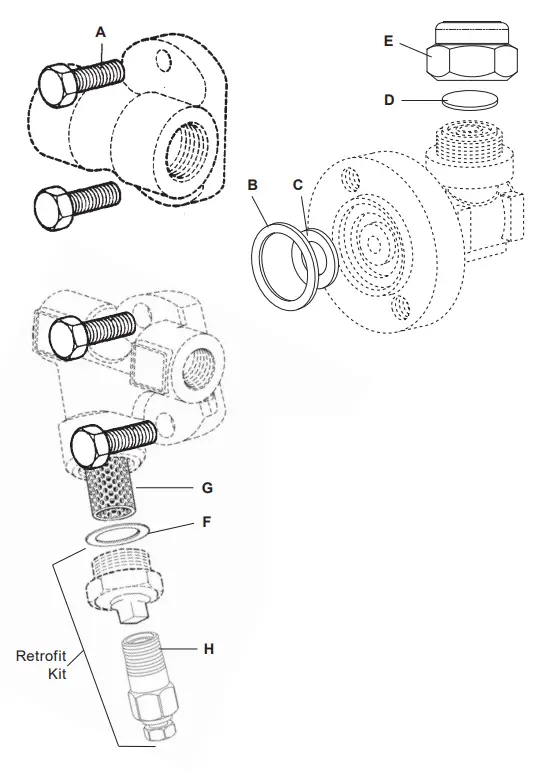 A

E

D

B C

G

F

H

Retrofit Kit