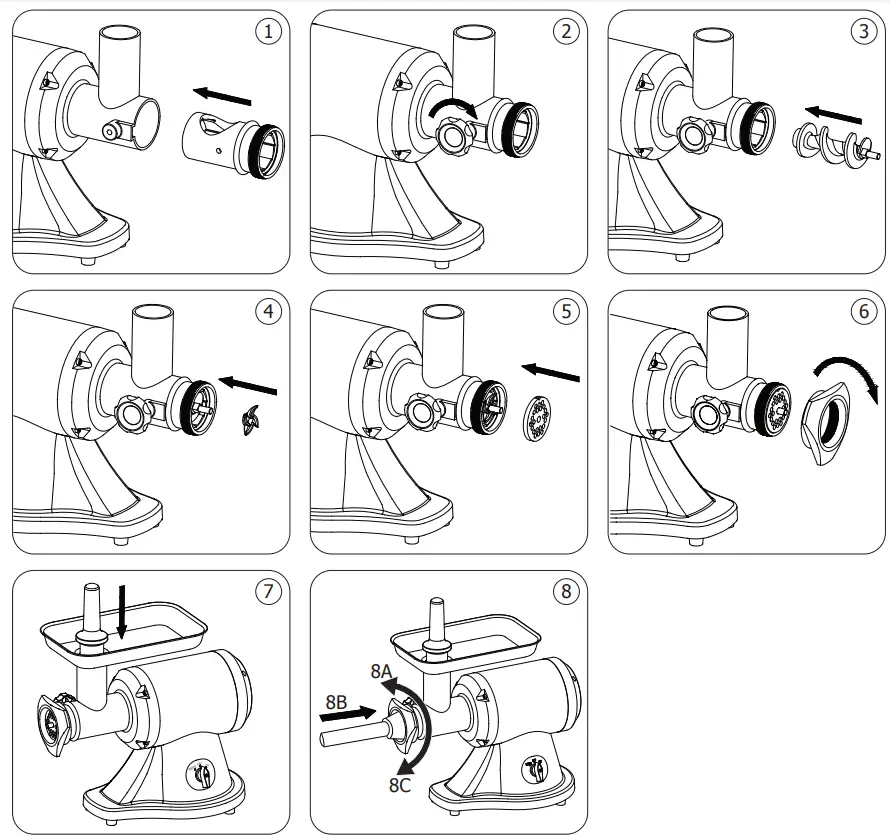 1
2
3
4
5
6
7
8
8A
8B
8C