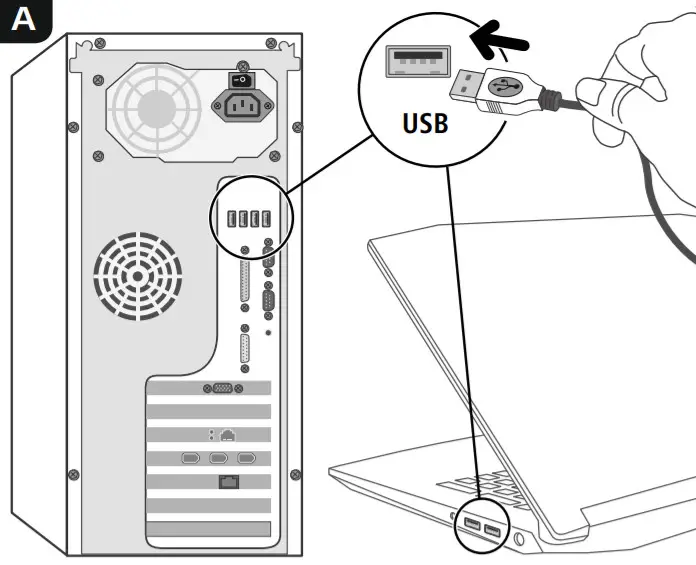 A

USB