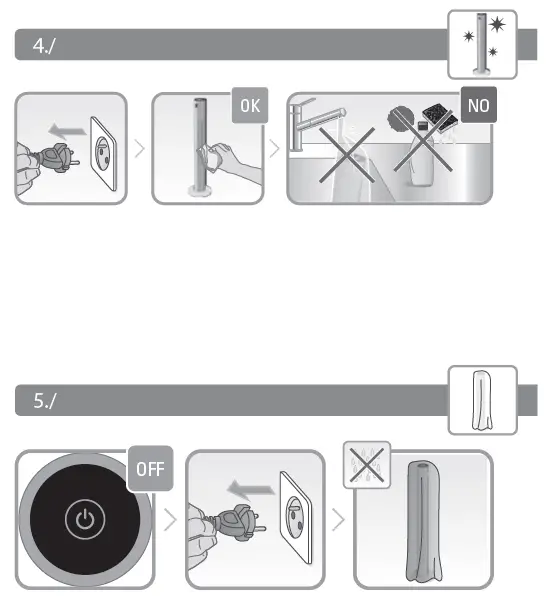 4./

OK

NO

5./

OFF