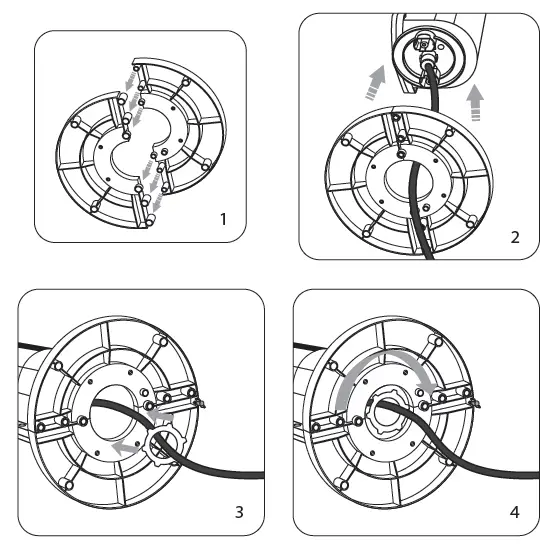 1

2

3

4