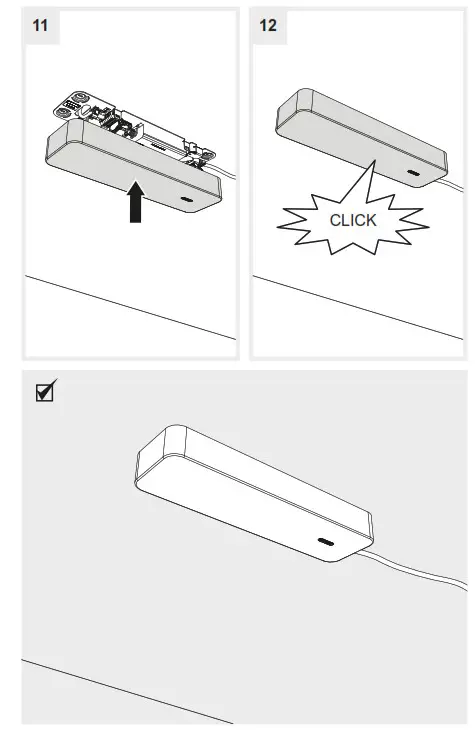 11

12

CLICK