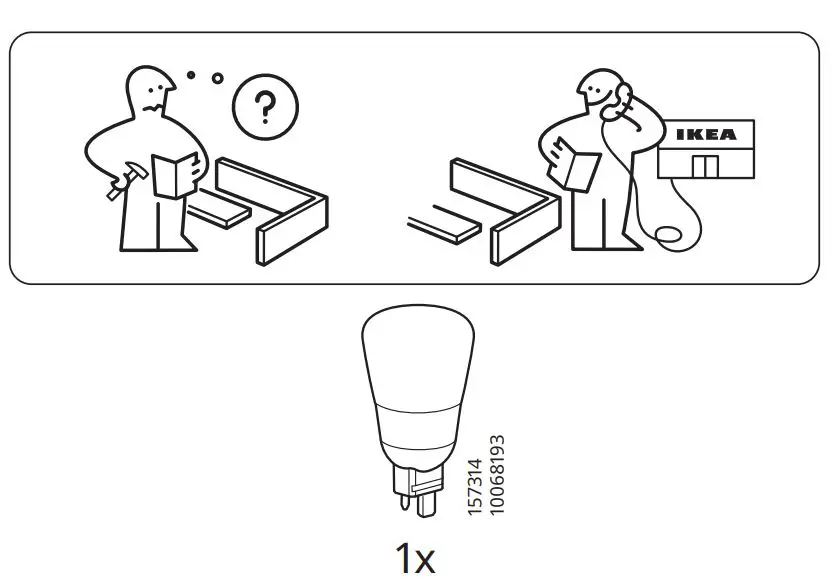 ?

IKEA

157314
10068193

1x