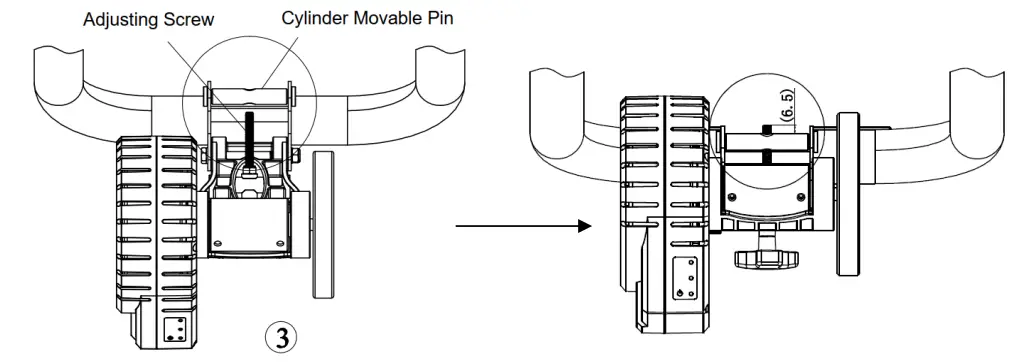 Adjusting Screw
Cylinder Movable Pin
(6.5)
③