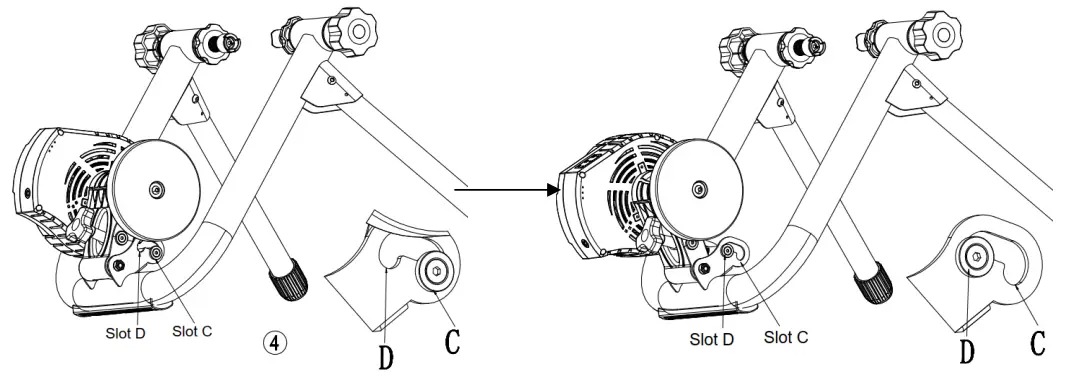 Slot D
Slot C
④
D
C

Slot D
Slot C
D
C