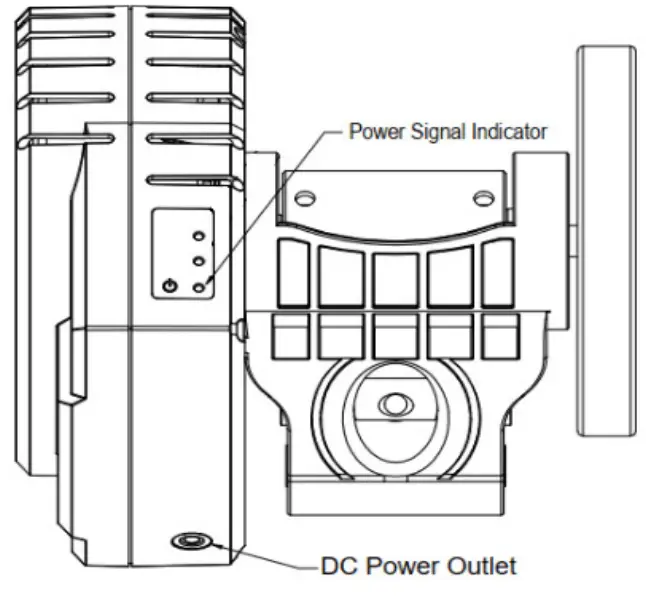 Power Signal Indicator

DC Power Outlet