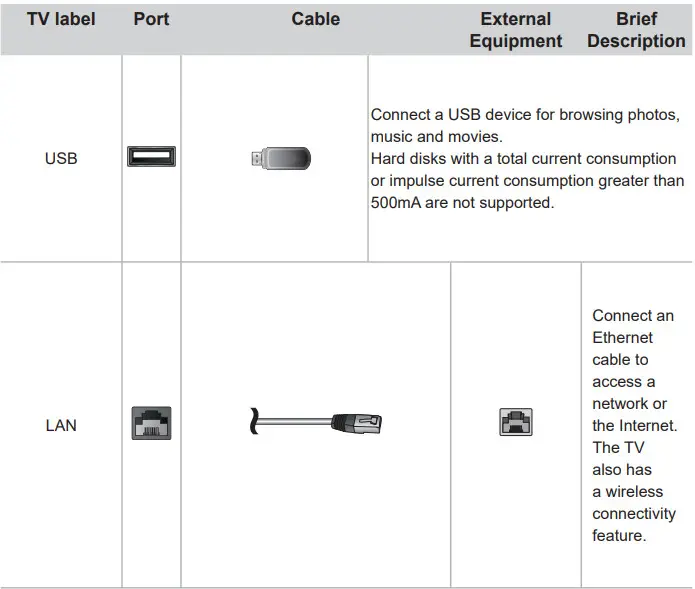 | TV label | Port | Cable | External Equipment | Brief Description |
|---|---|---|---|---|
| USB | | | Connect a USB device for browsing photos, music and movies. Hard disks with a total current consumption or impulse current consumption greater than 500mA are not supported. | |
| LAN | | | | Connect an Ethernet cable to access a network or the Internet. The TV also has a wireless connectivity feature. |