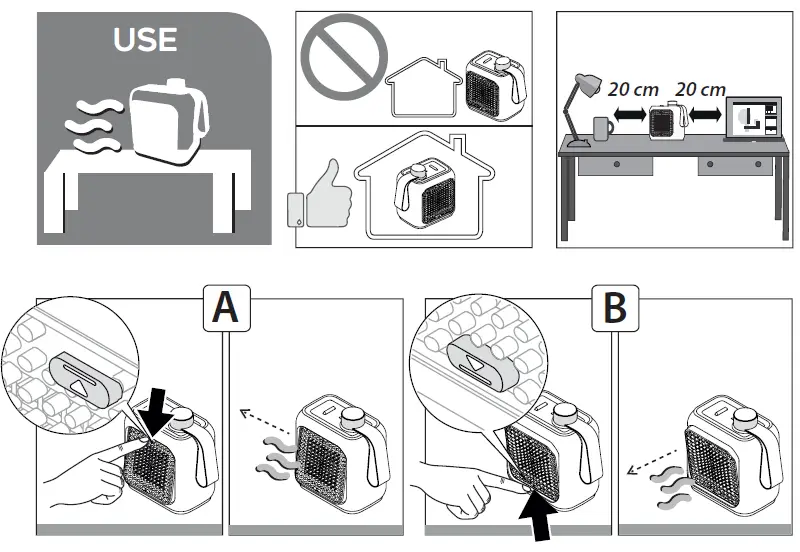 USE

20 cm

20 cm

A

B