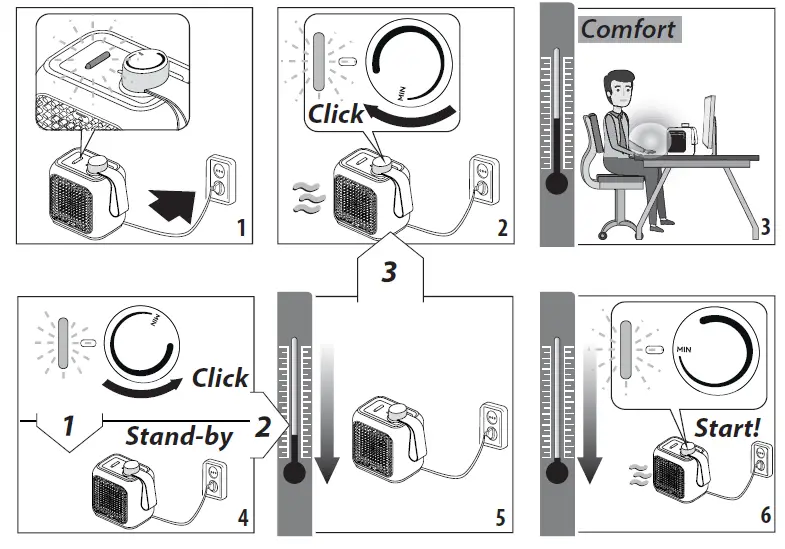 1

MIN
Click
2

Comfort
3

3

MIN
Click
1
Stand-by
2
4

5

MIN
Start!
6