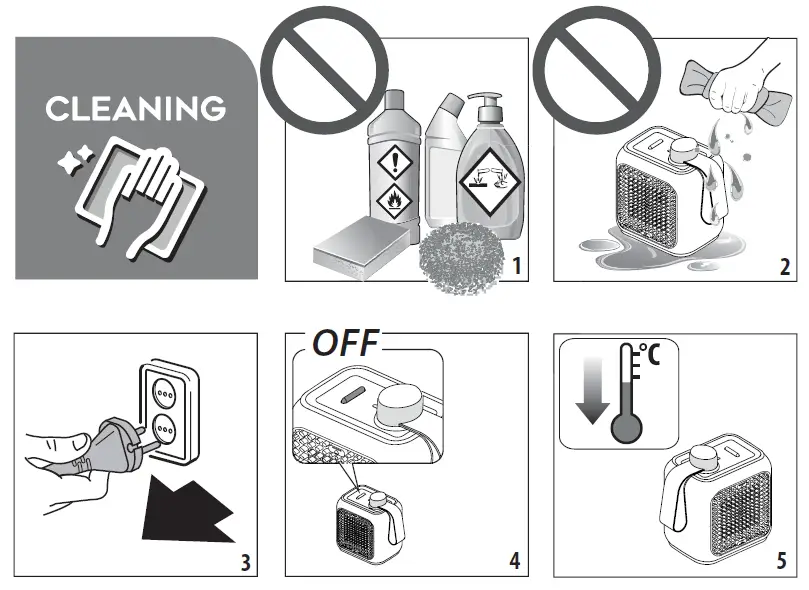 CLEANING

1

2

3

OFF

4

°C

5