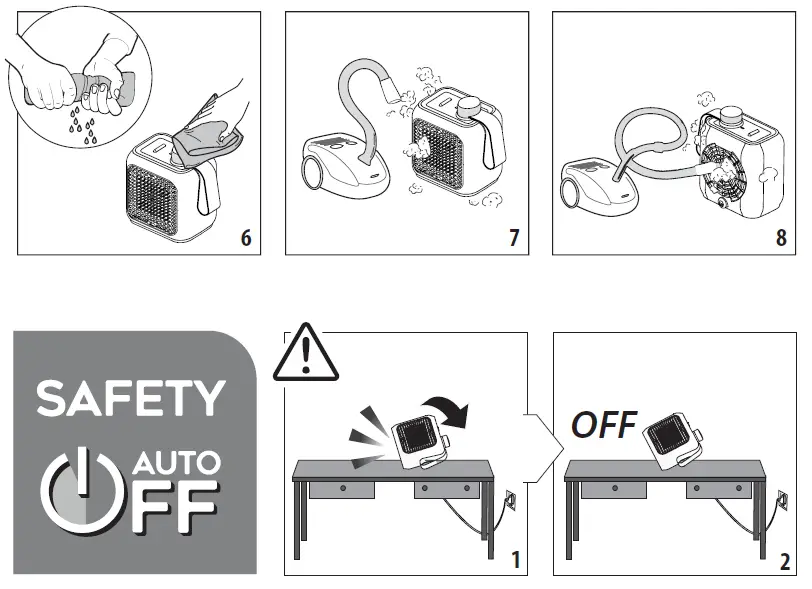 6

7

8

SAFETY

AUTO OFF

1

OFF

2