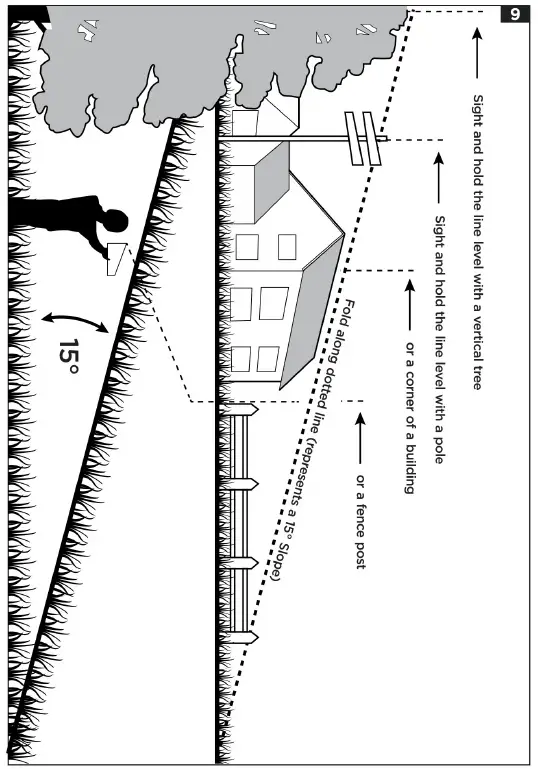 9

Sight and hold the line level with a vertical tree

Sight and hold the line level with a pole

or a corner of a building

or a fence post

Fold along dotted line (represents a 15° Slope)

15°