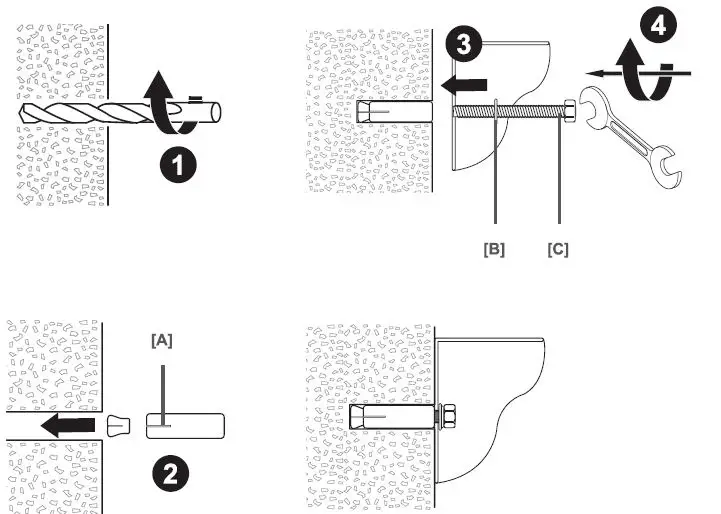 1

3

4

[B]

[C]

[A]

2