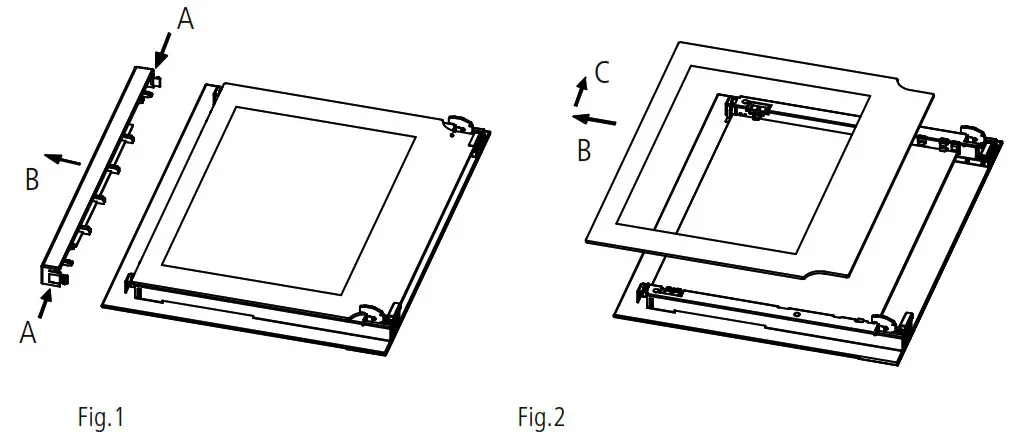 A
B
A
Fig.1
C
B
Fig.2