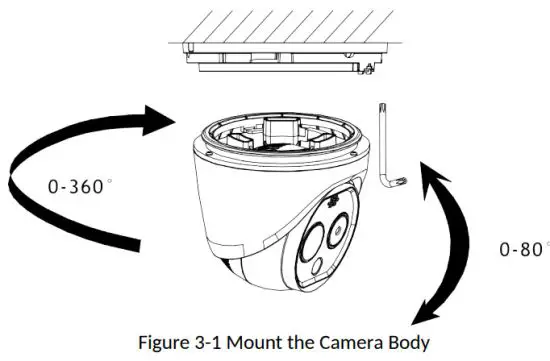 0-360°

0-80°

Figure 3-1 Mount the Camera Body