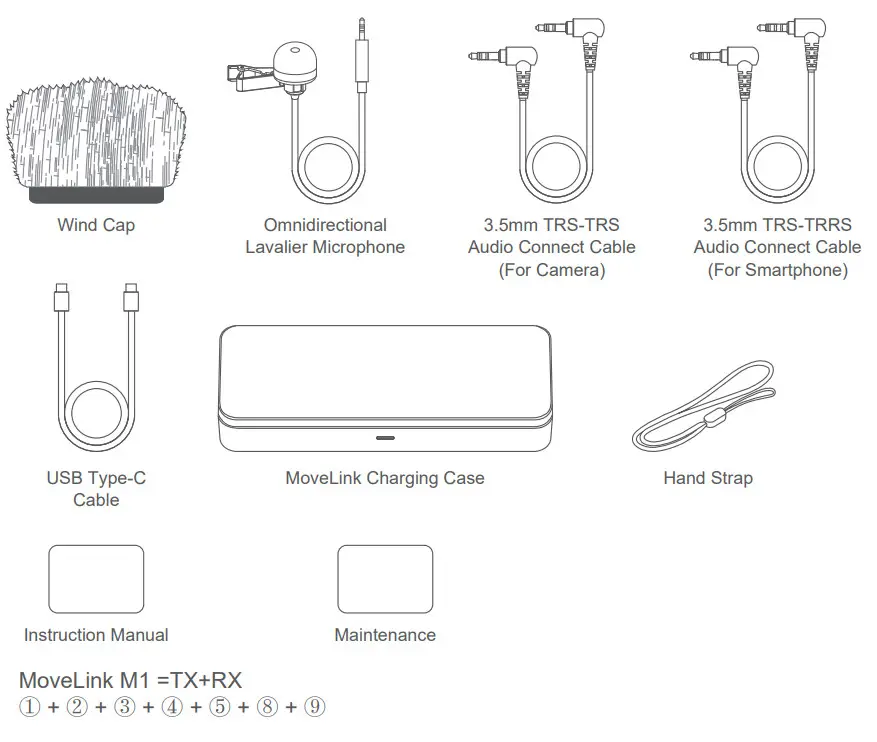 Wind Cap

Omnidirectional Lavalier Microphone

3.5mm TRS-TRS Audio Connect Cable (For Camera)

3.5mm TRS-TRRS Audio Connect Cable (For Smartphone)

USB Type-C Cable

MoveLink Charging Case

Hand Strap

Instruction Manual

Maintenance

MoveLink M1 =TX+RX
① + ② + ③ + ④ + ⑤ + ⑧ + ⑨