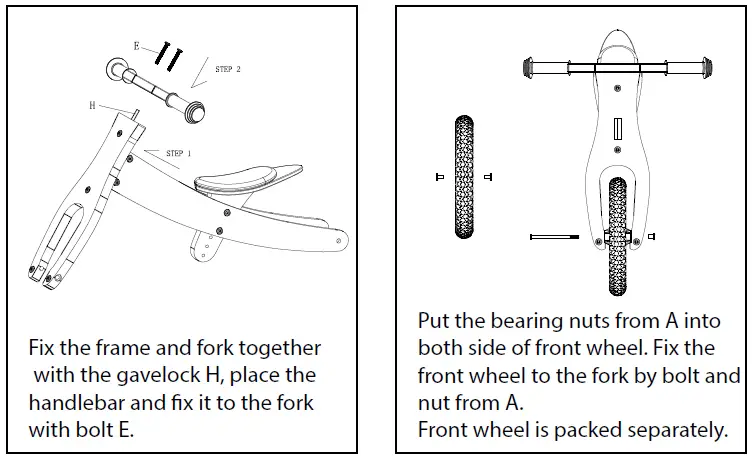 E

STEP 2

H

STEP 1

Fix the frame and fork together with the gavelock H, place the handlebar and fix it to the fork with bolt E.

Put the bearing nuts from A into both side of front wheel. Fix the front wheel to the fork by bolt and nut from A.
Front wheel is packed separately.