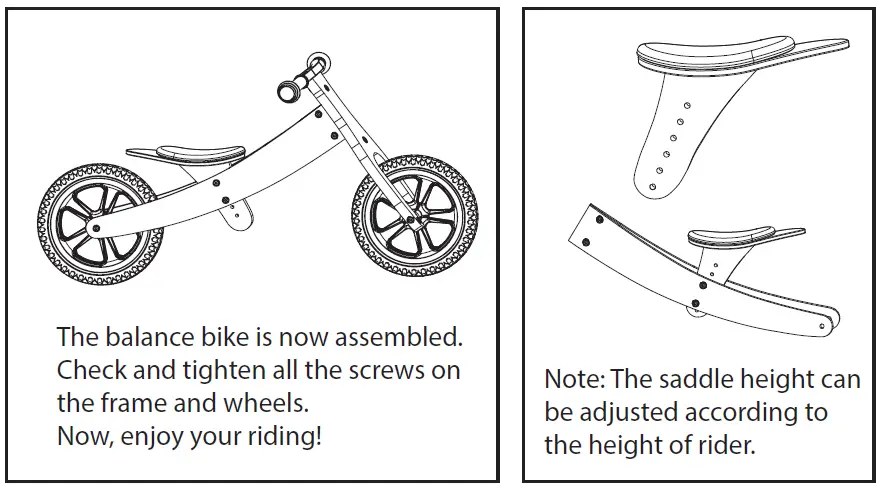 The balance bike is now assembled. Check and tighten all the screws on the frame and wheels.
Now, enjoy your riding!

Note: The saddle height can be adjusted according to the height of rider.