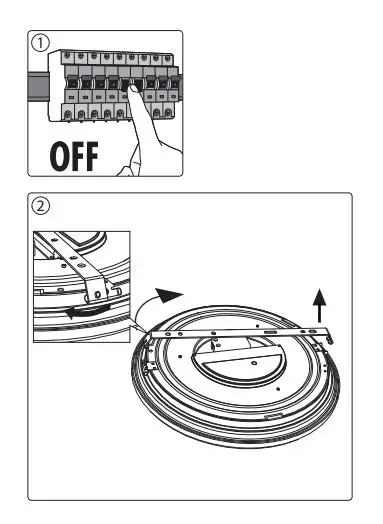 ①

OFF

②