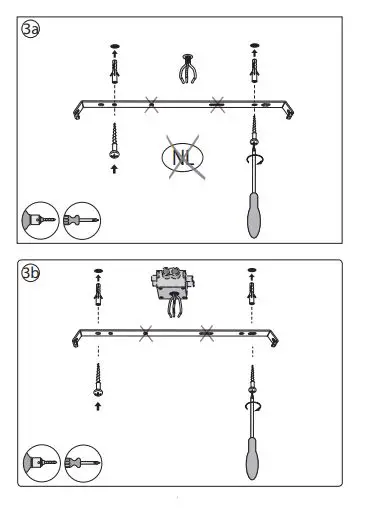 3a

NL

3b