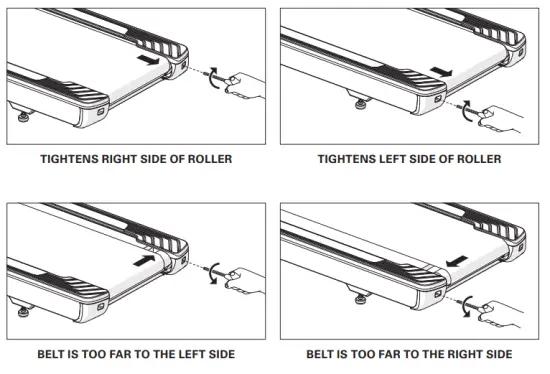 TIGHTENS RIGHT SIDE OF ROLLER

TIGHTENS LEFT SIDE OF ROLLER

BELT IS TOO FAR TO THE LEFT SIDE

BELT IS TOO FAR TO THE RIGHT SIDE