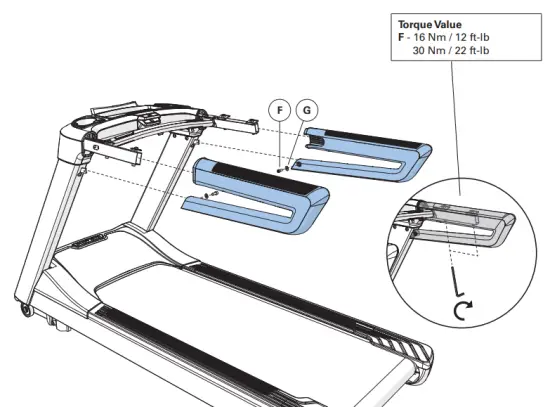 Torque Value
F - 16 Nm / 12 ft-lb
30 Nm / 22 ft-lb

F
G