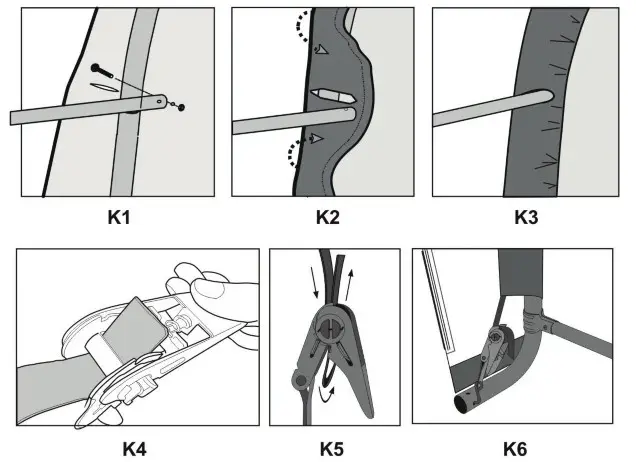 K1

K2

K3

K4

K5

K6