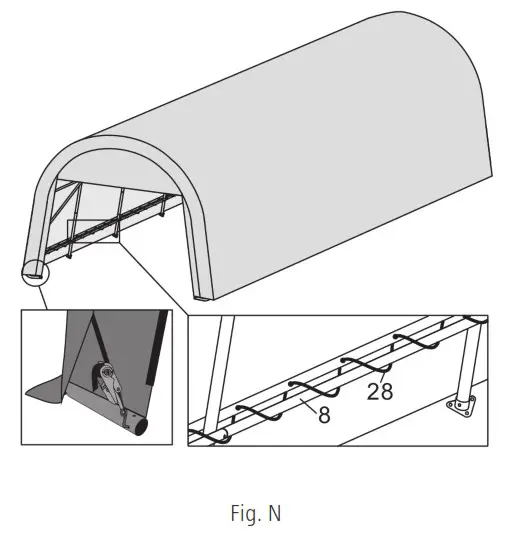 28
8
Fig. N