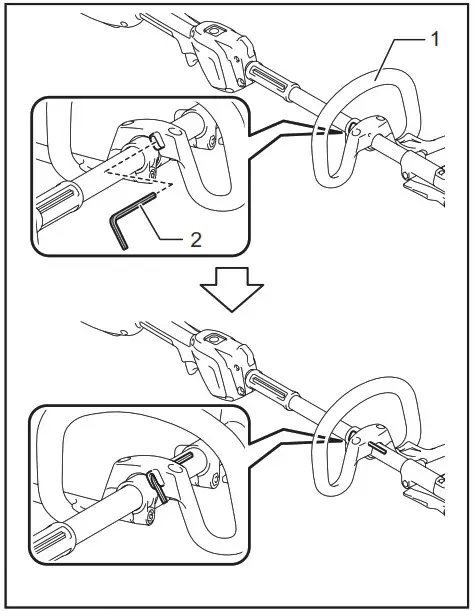 1

2