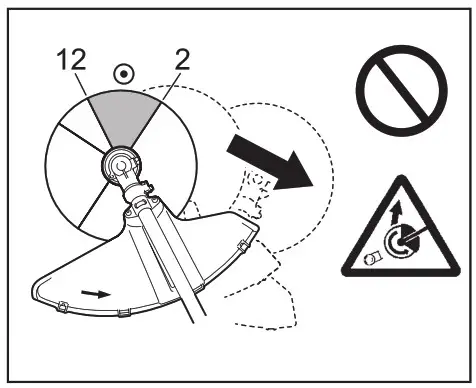 12
2