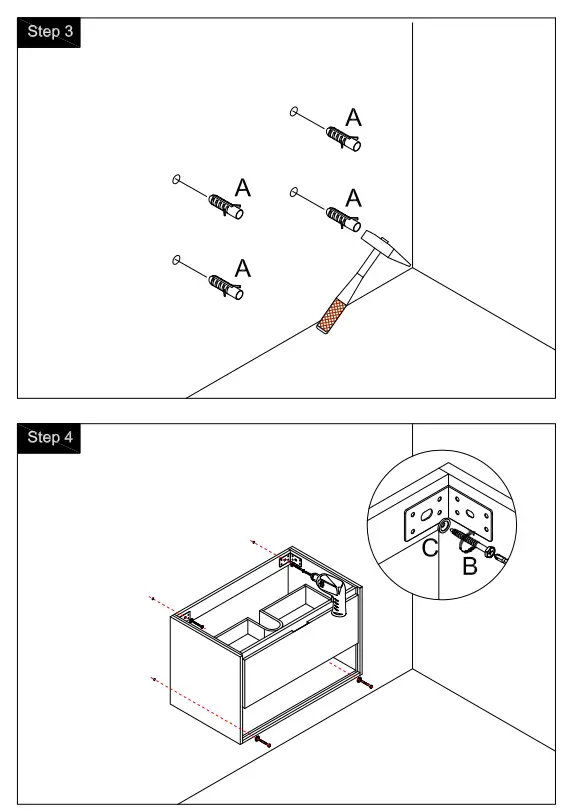 Step 3

A

A

A

A

Step 4

C

B