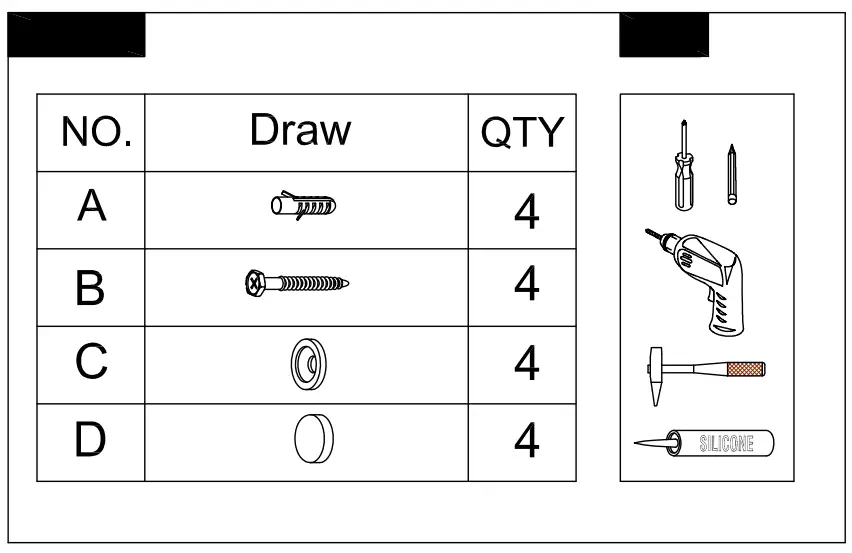 | NO. | Draw | QTY |
|---|---|---|
| A | | 4 |
| B | | 4 |
| C | | 4 |
| D | | 4 |

SILICONE