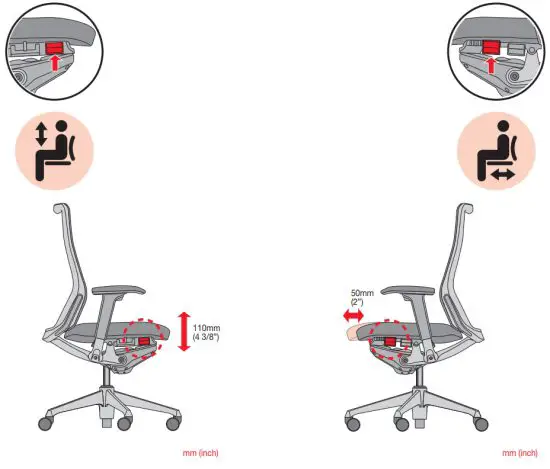 110mm
(4 3/8")

mm (inch)

50mm
(2")

mm (inch)