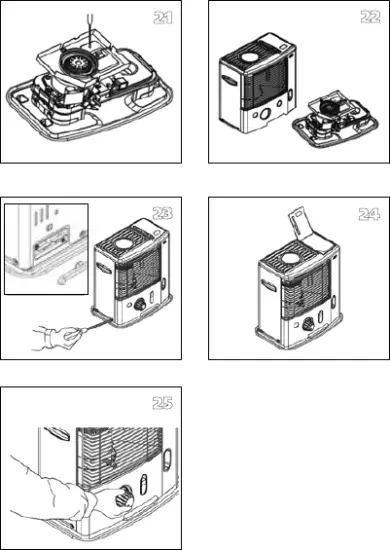 21

22

23

24

25