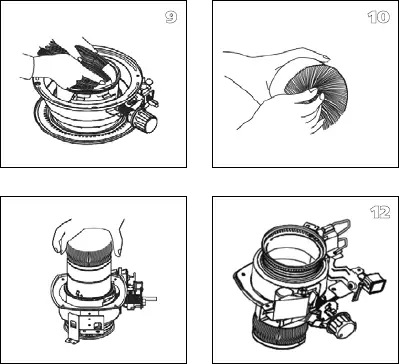 9

10

12