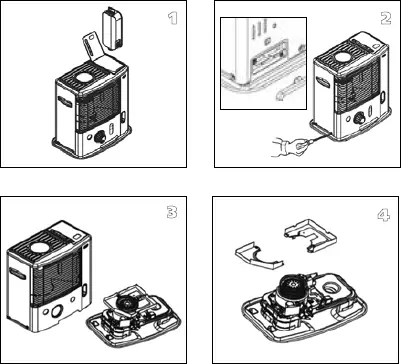 1

2

3

4