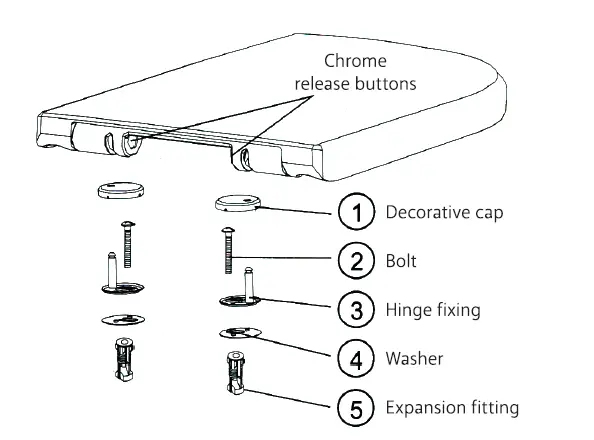 Chrome release buttons

1 Decorative cap

2 Bolt

3 Hinge fixing

4 Washer

5 Expansion fitting