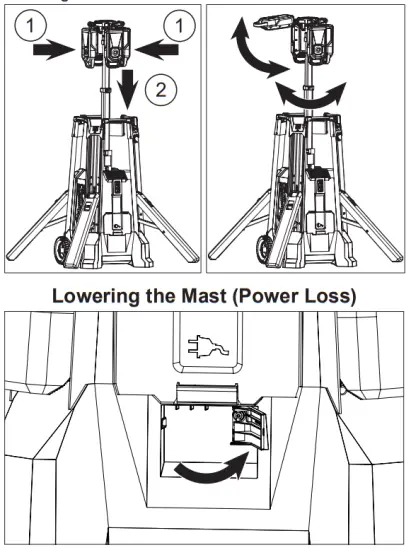 1

1

2

Lowering the Mast (Power Loss)