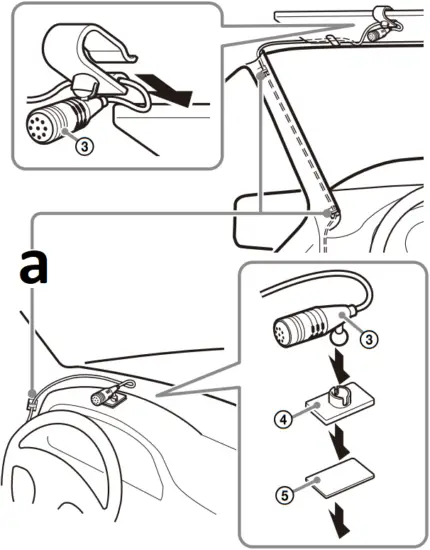 ③

a

③

④

⑤